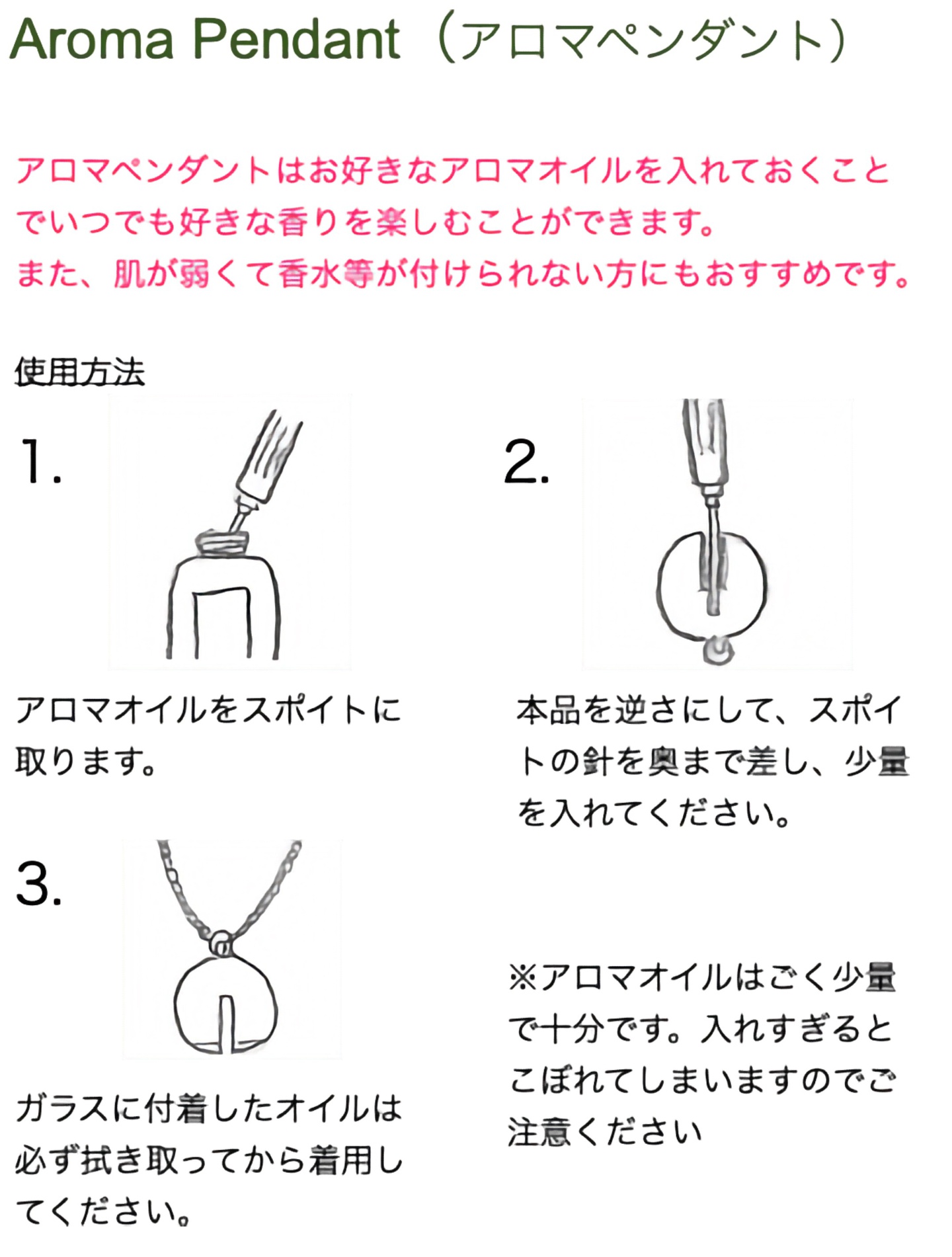 Aroma Pendant（アロマペンダント）

アロマペンダントはお好きなアロマオイルを入れておくことでいつでも好きな香りを楽しむことができます。
また、肌が弱くて香水等が付けられない方にもおすすめです。

使用方法

1.

アロマオイルをスポイトに取ります。

2.

本品を逆さにして、スポイトの針を奥まで差し、少量を入れてください。

3.

ガラスに付着したオイルは必ず拭き取ってから着用してください。

※アロマオイルはごく少量で十分です。入れすぎるとこぼれてしまいますのでご注意ください